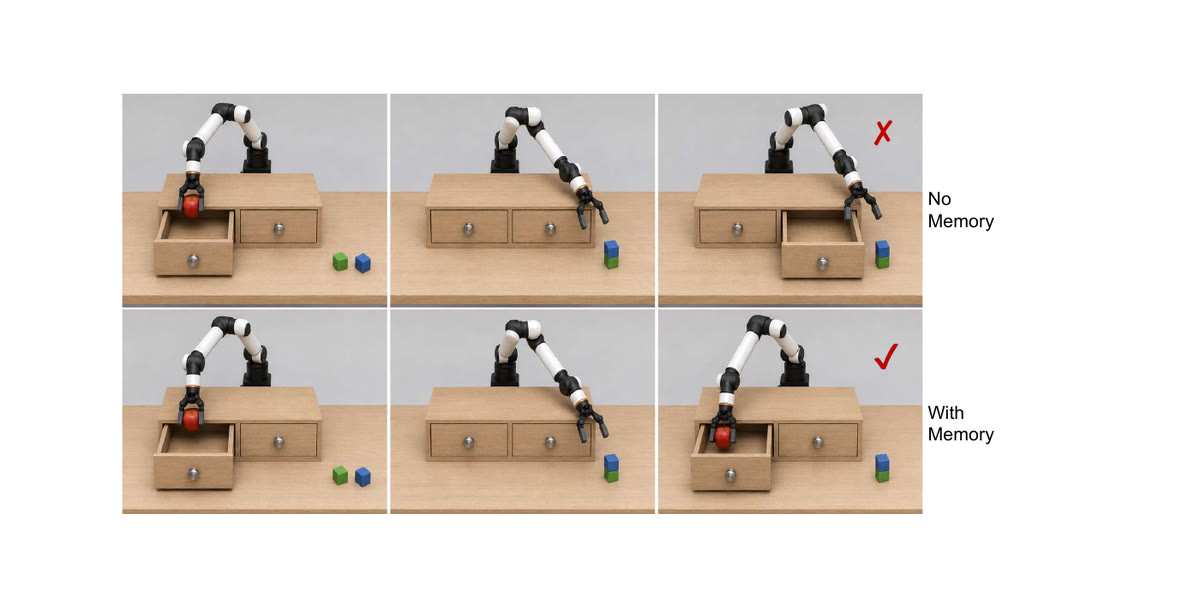 ✗

No Memory

✓

With Memory